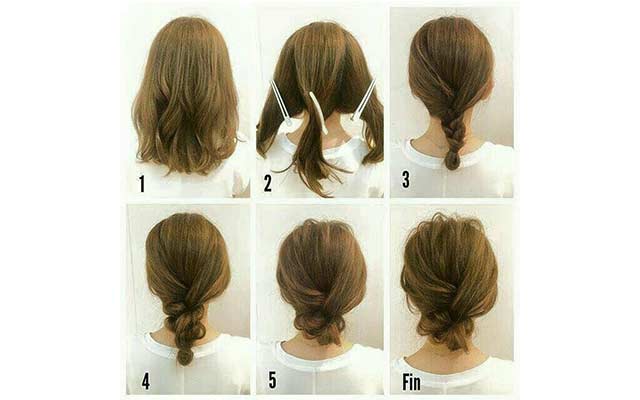 1

2

3

4

5

Fin